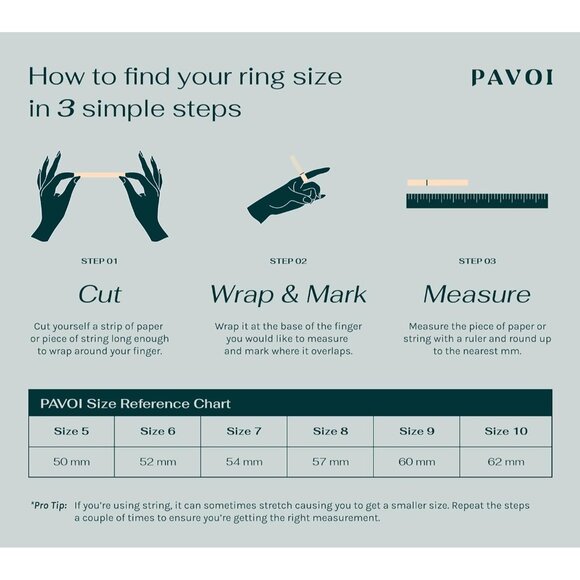 How to find your ring size in 3 simple steps

PAVOI

STEP 01

Cut

Cut yourself a strip of paper or piece of string long enough to wrap around your finger.

STEP 02

Wrap & Mark

Wrap it at the base of the finger you would like to measure and mark where it overlaps.

STEP 03

Measure

Measure the piece of paper or string with a ruler and round up to the nearest mm.

PAVOI Size Reference Chart

| Size 5 | Size 6 | Size 7 | Size 8 | Size 9 | Size 10 |
|---|---|---|---|---|---|
| 50 mm | 52 mm | 54 mm | 57 mm | 60 mm | 62 mm |

*Pro Tip: If you're using string, it can sometimes stretch causing you to get a smaller size. Repeat the steps a couple of times to ensure you're getting the right measurement.